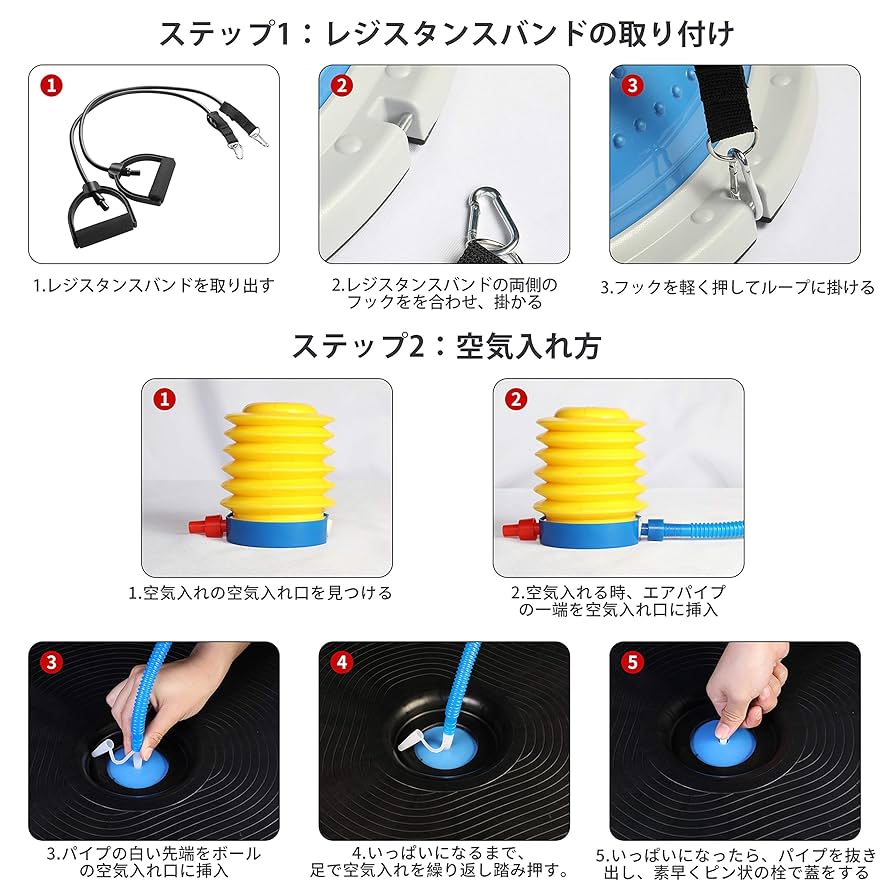 ステップ1：レジスタンスバンドの取り付け

1

2

3

1.レジスタンスバンドを取り出す

2.レジスタンスバンドの両側のフックをを合わせ、掛かる

3.フックを軽く押してループに掛ける

ステップ2：空気入れ方

1

2

1.空気入れの空気入れ口を見つける

2.空気入れる時、エアパイプの一端を空気入れ口に挿入

3

4

5

3.パイプの白い先端をボールの空気入れ口に挿入

4.いっぱいになるまで、足で空気入れを繰り返し踏み押す。

5.いっぱいになったら、パイプを抜き出し、素早くピン状の栓で蓋をする